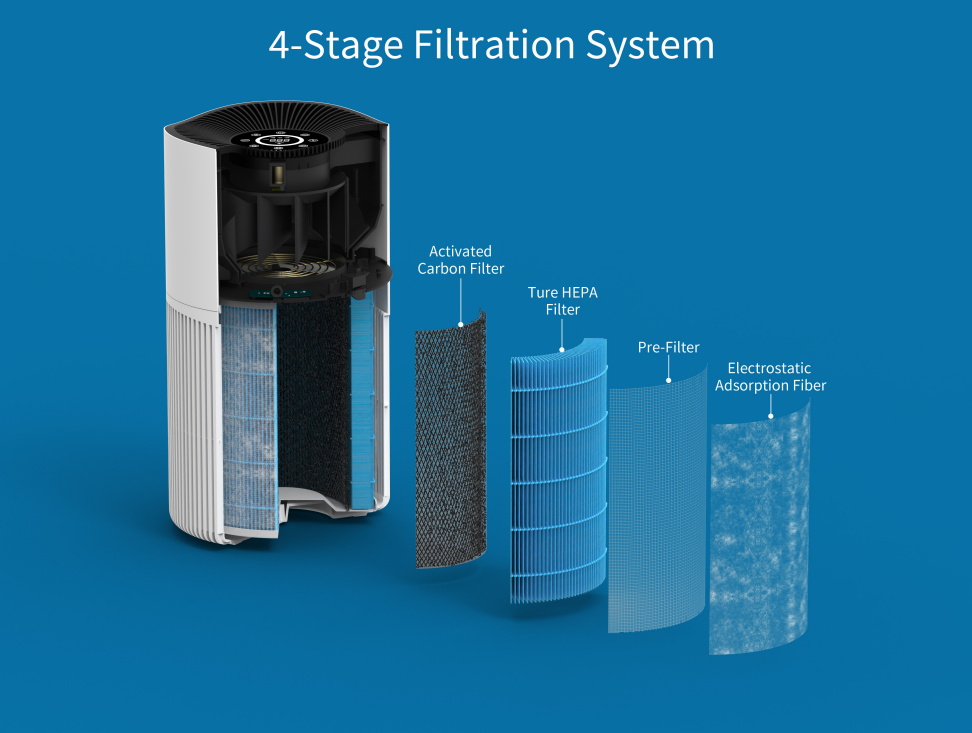 4-Stage Filtration System

Activated Carbon Filter

Ture HEPA Filter

Pre-Filter

Electrostatic Adsorption Fiber